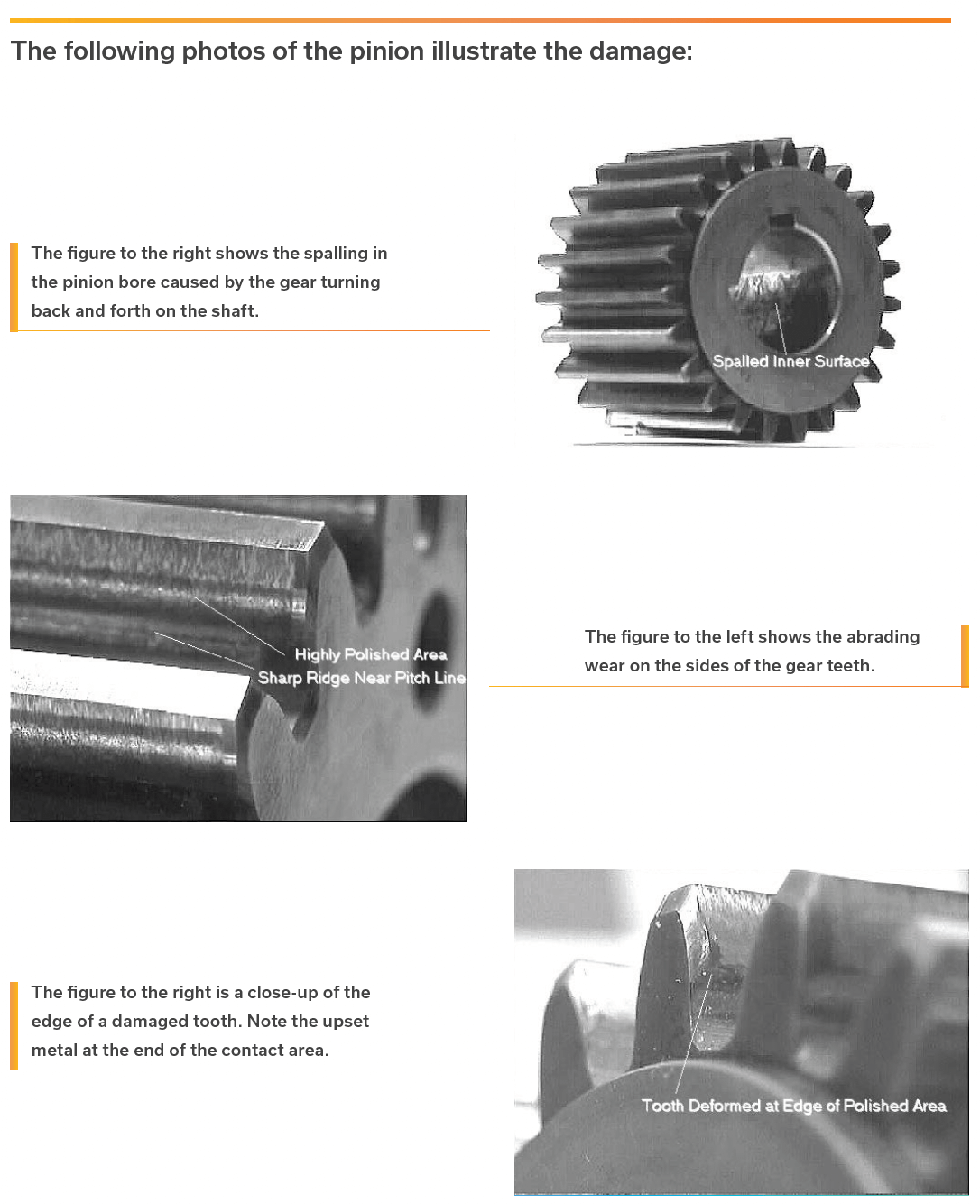 The following photos of the pinion illustrate the damage:

The figure to the right shows the spalling in the pinion bore caused by the gear turning back and forth on the shaft.

Spalled Inner Surface

Highly Polished Area
Sharp Ridge Near Pitch Line

The figure to the left shows the abrading wear on the sides of the gear teeth.

The figure to the right is a close-up of the edge of a damaged tooth. Note the upset metal at the end of the contact area.

Tooth Deformed at Edge of Polished Area